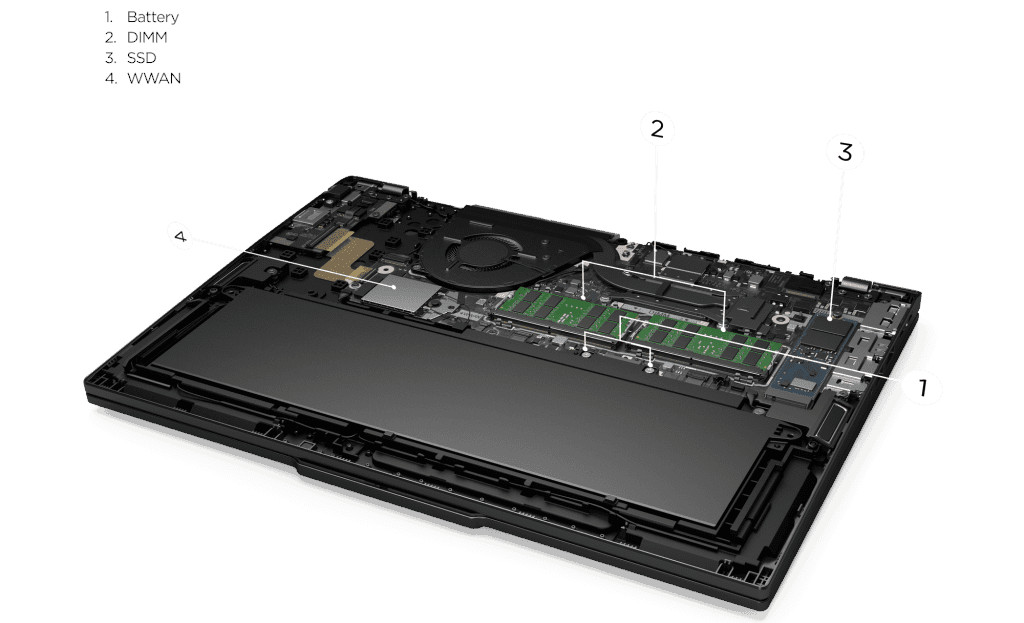 1. Battery
2. DIMM
3. SSD
4. WWAN

2

3

4

1