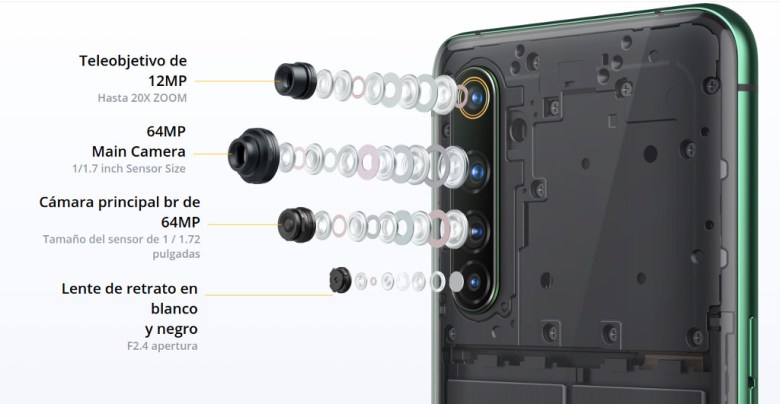 Teleobjetivo de 12MP
Hasta 20X ZOOM

64MP Main Camera
1/1.7 inch Sensor Size

Cámara principal br de 64MP
Tamaño del sensor de 1 / 1.72 pulgadas

Lente de retrato en blanco y negro
F2.4 apertura